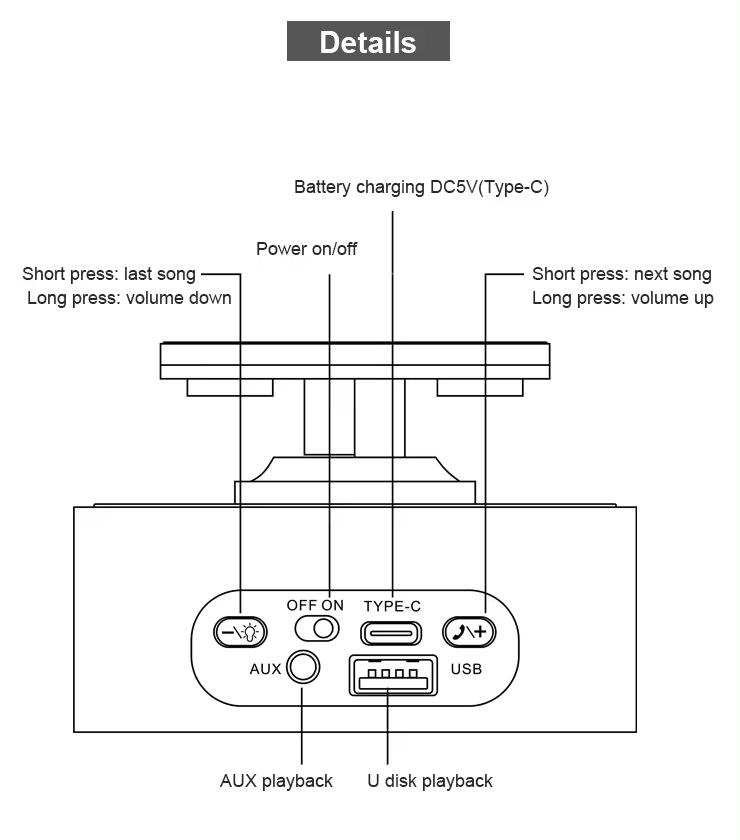 Details

Battery charging DC5V(Type-C)

Power on/off

Short press: last song
Long press: volume down

Short press: next song
Long press: volume up

OFF ON

TYPE-C

AUX

USB

AUX playback

U disk playback