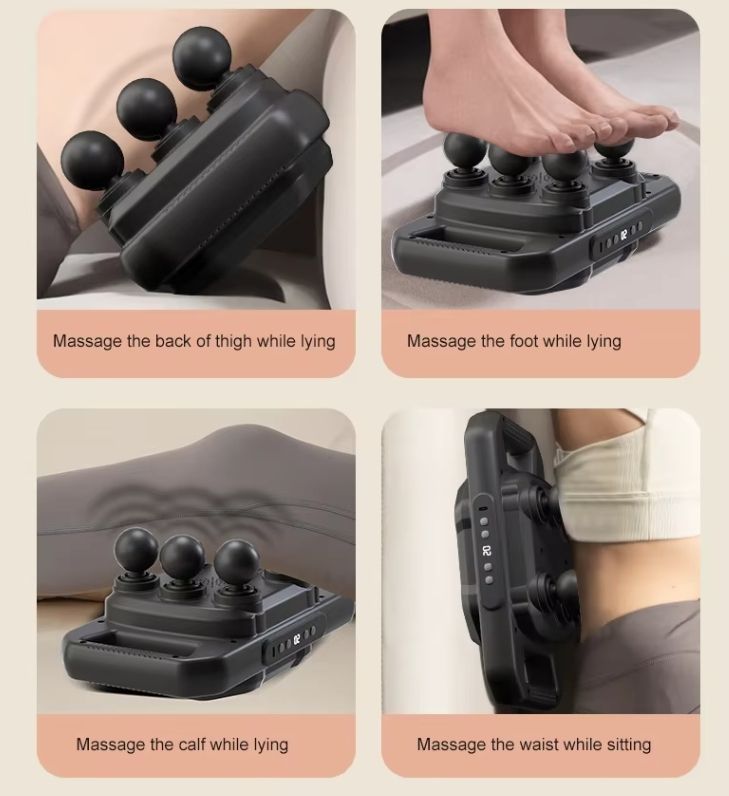 Massage the back of thigh while lying

Massage the foot while lying

Massage the calf while lying

Massage the waist while sitting