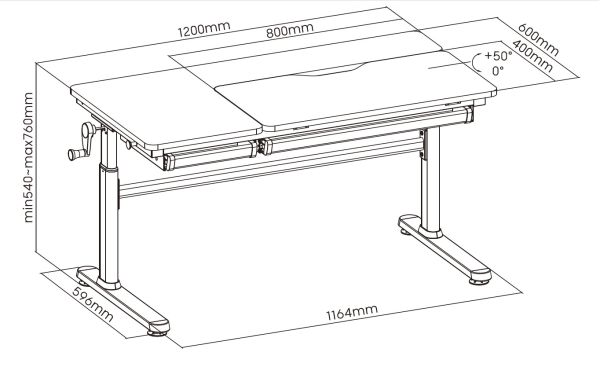 1200mm
800mm
600mm
400mm
+50°
0°
min540-max760mm
596mm
1164mm